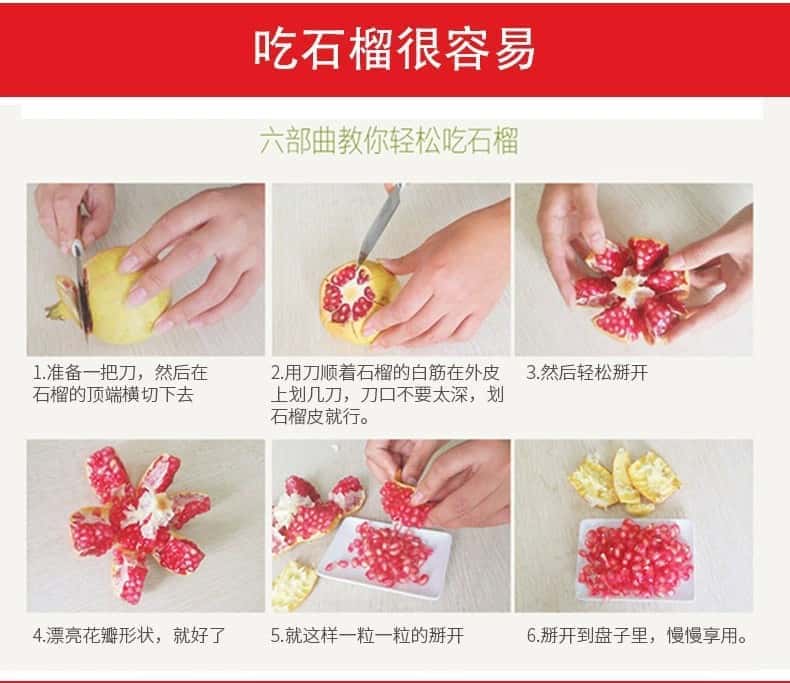 吃石榴很容易

六部曲教你轻松吃石榴

1.准备一把刀，然后在石榴的顶端横切下去

2.用刀顺着石榴的白筋在外皮上划几刀，刀口不要太深，划石榴皮就行。

3.然后轻松掰开

4.漂亮花瓣形状，就好了

5.就这样一粒一粒的掰开

6.掰开到盘子里，慢慢享用。