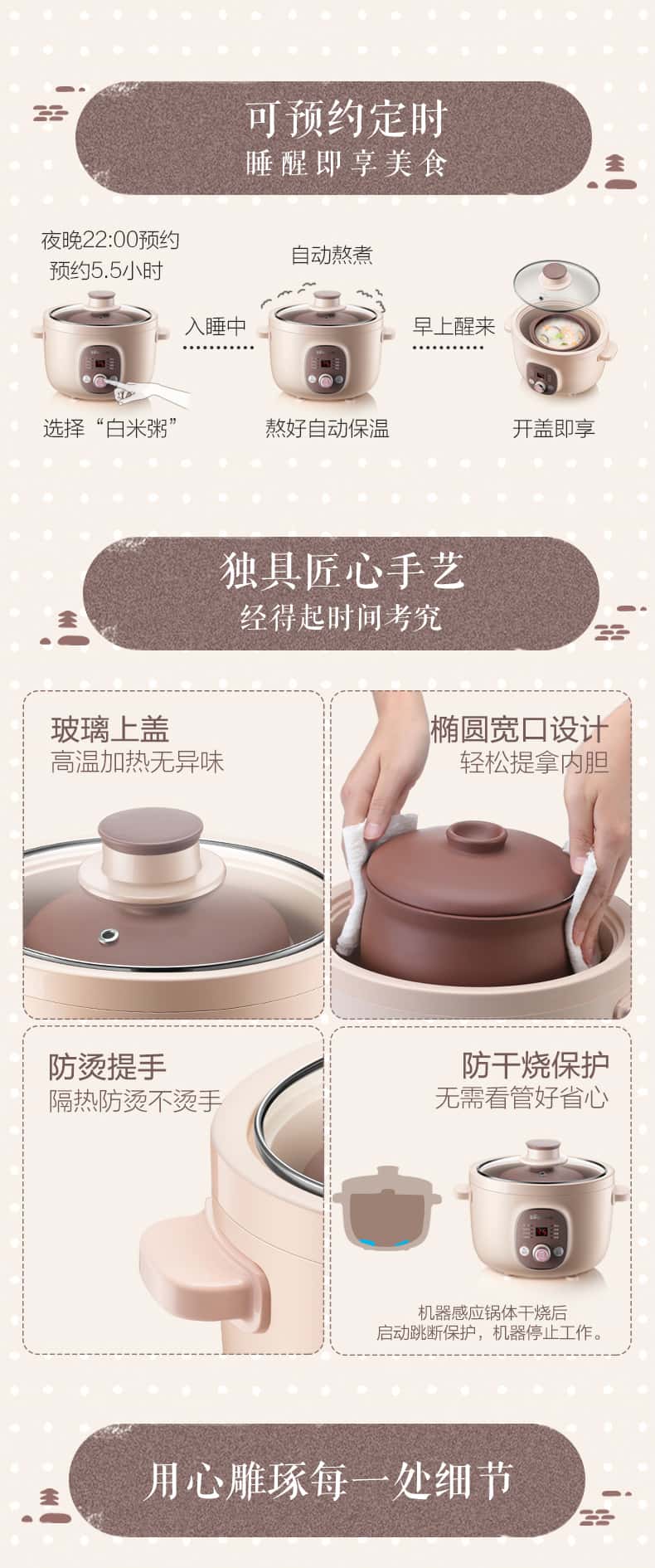 可预约定时
睡醒即享美食

夜晚22:00预约
预约5.5小时

选择“白米粥”

入睡中

自动熬煮

熬好自动保温

早上醒来

开盖即享

独具匠心手艺
经得起时间考究

玻璃上盖
高温加热无异味

椭圆宽口设计
轻松提拿内胆

防烫提手
隔热防烫不烫手

防干烧保护
无需看管好省心

机器感应锅体干烧后
启动跳断保护，机器停止工作。

用心雕琢每一处细节