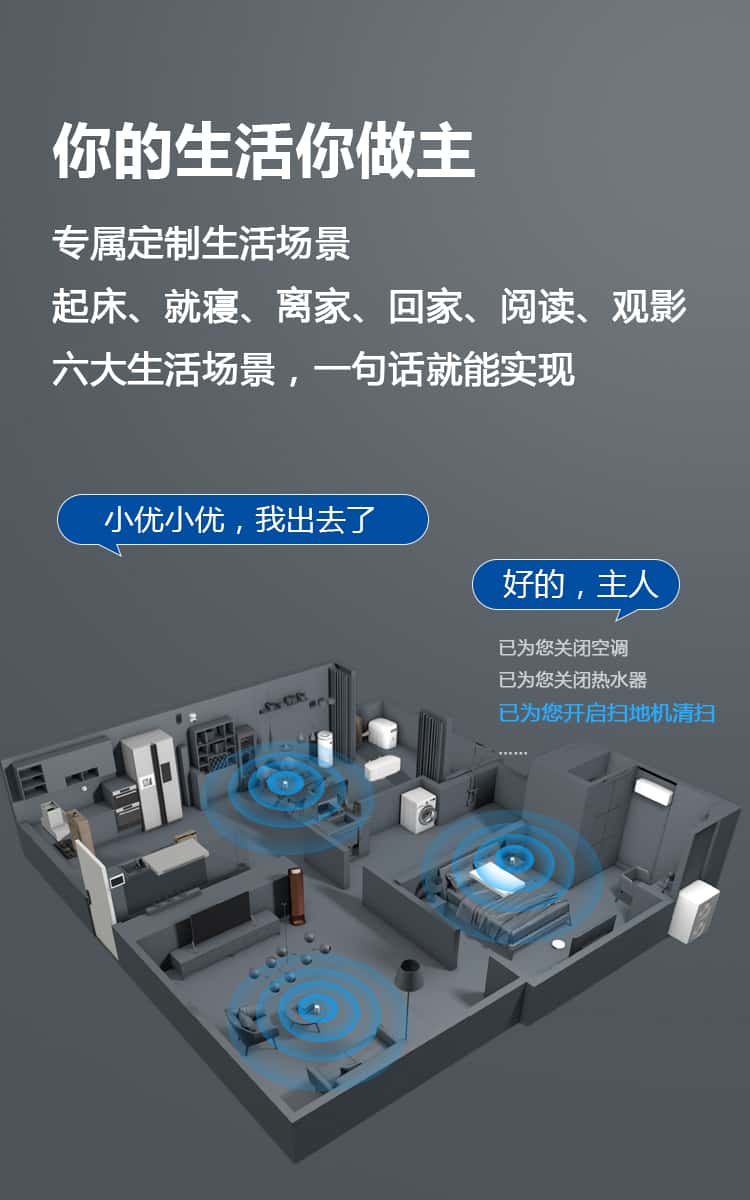 你的生活你做主

专属定制生活场景
起床、就寝、离家、回家、阅读、观影
六大生活场景，一句话就能实现

小优小优，我出去了

好的，主人

已为您关闭空调
已为您关闭热水器
已为您开启扫地机清扫
……